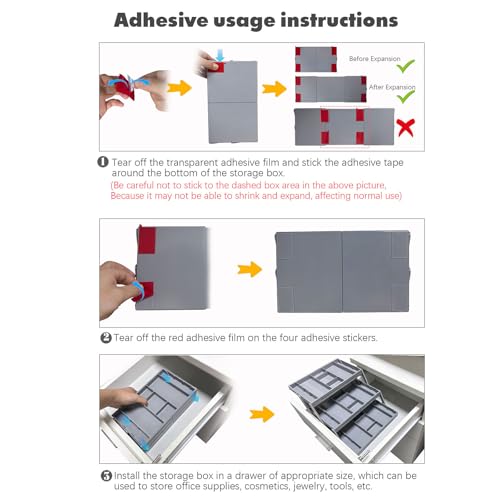 Adhesive usage instructions

Before Expansion

After Expansion

❶ Tear off the transparent adhesive film and stick the adhesive tape around the bottom of the storage box.

(Be careful not to stick to the dashed box area in the above picture, Because it may not be able to shrink and expand, affecting normal use)

❷ Tear off the red adhesive film on the four adhesive stickers.

❸ Install the storage box in a drawer of appropriate size, which can be used to store office supplies, cosmetics, jewelry, tools, etc.