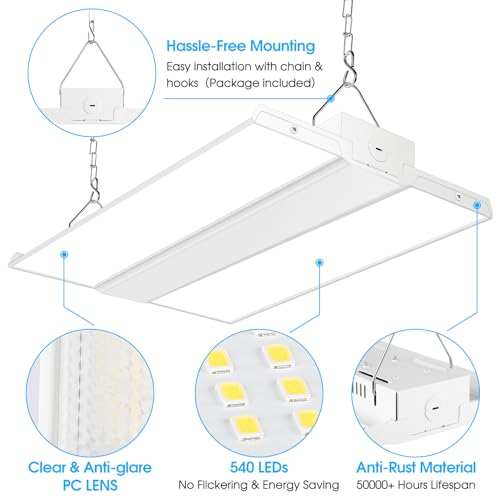 Hassle-Free Mounting
Easy installation with chain & hooks (Package included)

Clear & Anti-glare PC LENS

540 LEDs
No Flickering & Energy Saving

Anti-Rust Material
50000+ Hours Lifespan