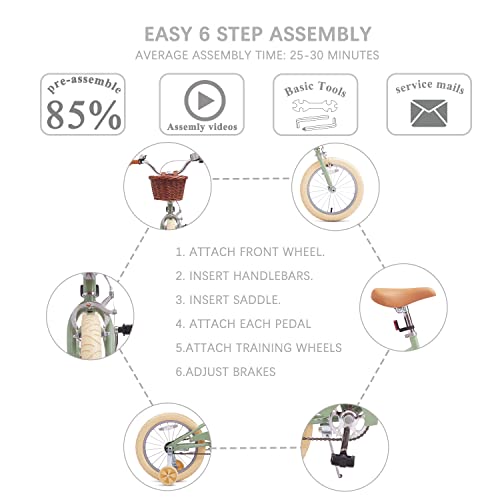 EASY 6 STEP ASSEMBLY
AVERAGE ASSEMBLY TIME: 25-30 MINUTES

pre-assemble
85%

Assemly videos

Basic Tools

service mails

1. ATTACH FRONT WHEEL.
2. INSERT HANDLEBARS.
3. INSERT SADDLE.
4. ATTACH EACH PEDAL
5.ATTACH TRAINING WHEELS
6.ADJUST BRAKES