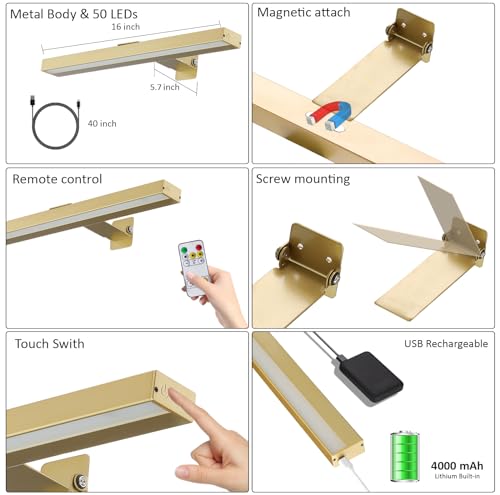 Metal Body & 50 LEDs

16 inch

5.7 inch

40 inch

Magnetic attach

Remote control

Screw mounting

Touch Swith

USB Rechargeable

4000 mAh
Lithium Built-in