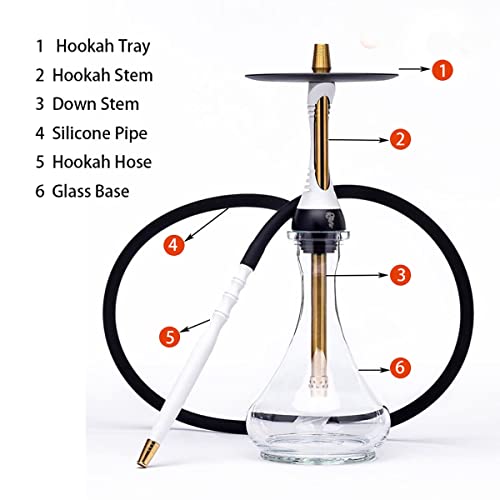 1 Hookah Tray
2 Hookah Stem
3 Down Stem
4 Silicone Pipe
5 Hookah Hose
6 Glass Base

1
2
4
3
5
6