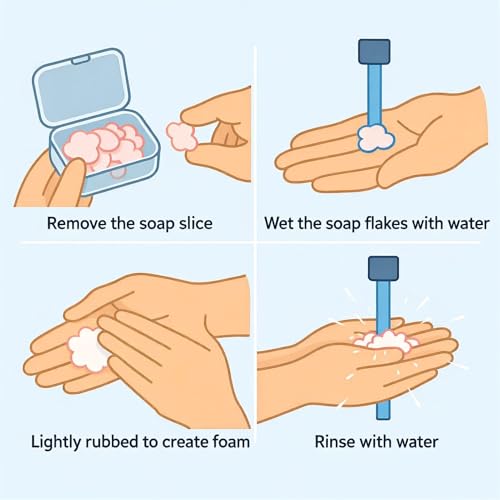 Remove the soap slice

Wet the soap flakes with water

Lightly rubbed to create foam

Rinse with water