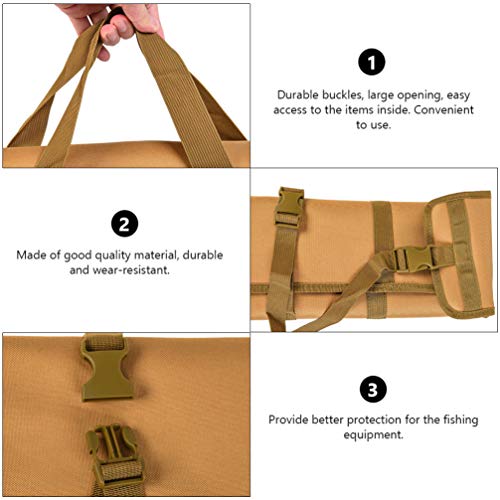 1

Durable buckles, large opening, easy access to the items inside. Convenient to use.

2

Made of good quality material, durable and wear-resistant.

3

Provide better protection for the fishing equipment.