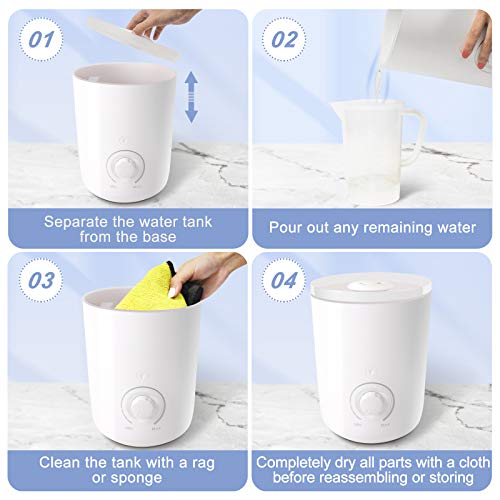 01

Separate the water tank from the base

02

Pour out any remaining water

03

Clean the tank with a rag or sponge

04

Completely dry all parts with a cloth before reassembling or storing