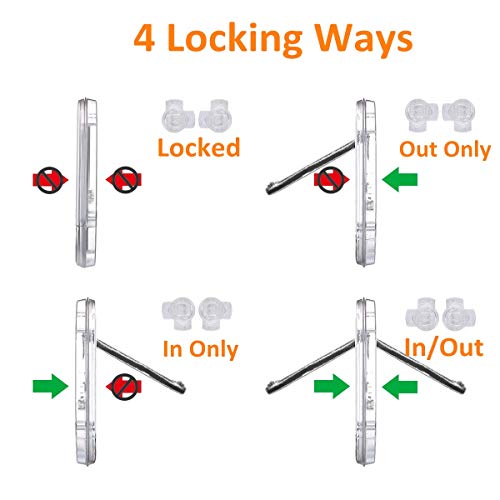 4 Locking Ways

Locked

Out Only

In Only

In/Out