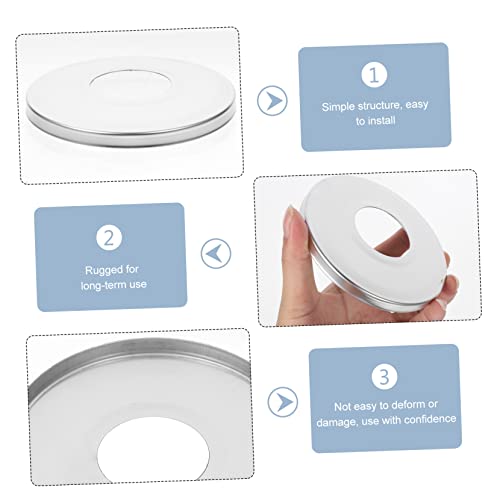 1

Simple structure, easy to install

2

Rugged for long-term use

3

Not easy to deform or damage, use with confidence