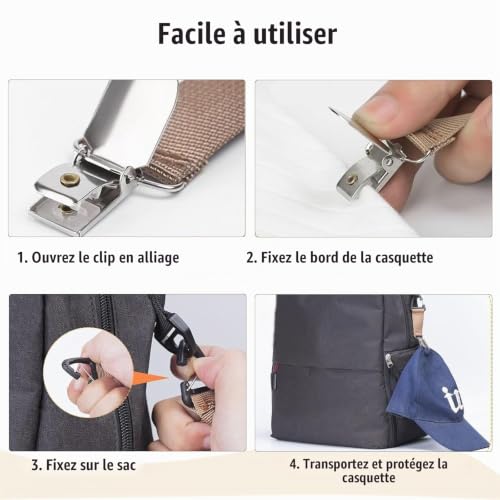 Facile à utiliser

1. Ouvrez le clip en alliage

2. Fixez le bord de la casquette

3. Fixez sur le sac

4. Transportez et protégez la casquette