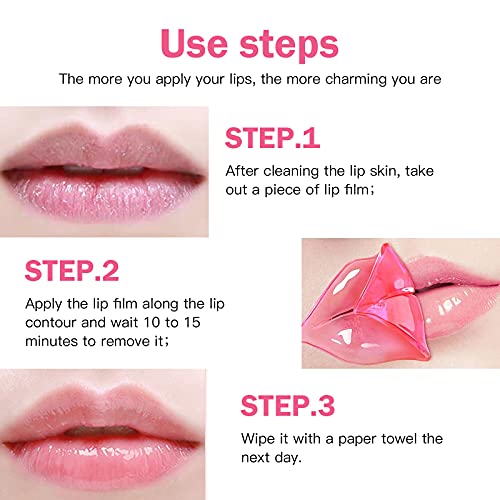 Use steps

The more you apply your lips, the more charming you are

STEP.1

After cleaning the lip skin, take out a piece of lip film;

STEP.2

Apply the lip film along the lip contour and wait 10 to 15 minutes to remove it;

STEP.3

Wipe it with a paper towel the next day.