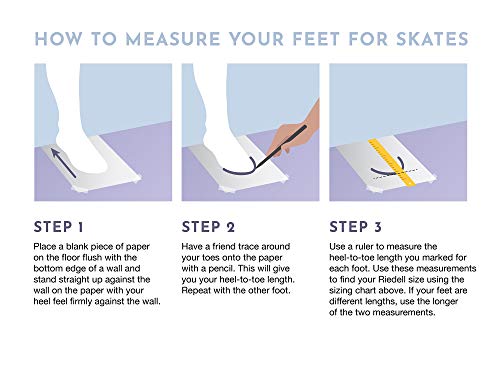 HOW TO MEASURE YOUR FEET FOR SKATES

STEP 1

Place a blank piece of paper on the floor flush with the bottom edge of a wall and stand straight up against the wall on the paper with your heel feel firmly against the wall.

STEP 2

Have a friend trace around your toes onto the paper with a pencil. This will give you your heel-to-toe length. Repeat with the other foot.

STEP 3

Use a ruler to measure the heel-to-toe length you marked for each foot. Use these measurements to find your Riedell size using the sizing chart above. If your feet are different lengths, use the longer of the two measurements.