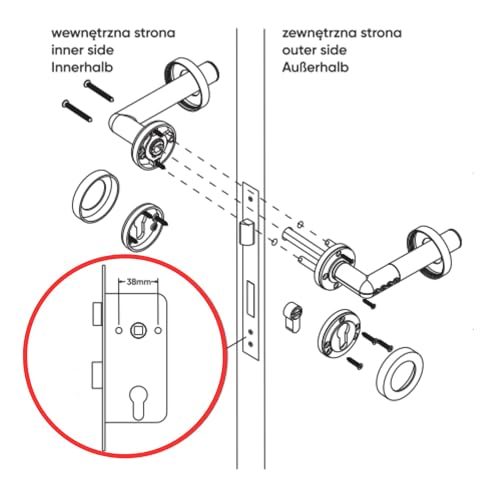 wewnętrzna strona
inner side
Innerhalb

zewnętrzna strona
outer side
Außerhalb

38mm