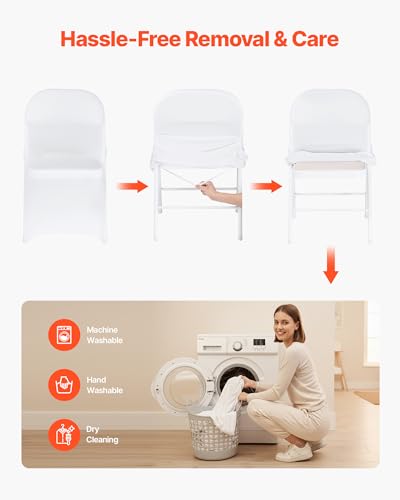 Hassle-Free Removal & Care

Machine Washable

Hand Washable

Dry Cleaning