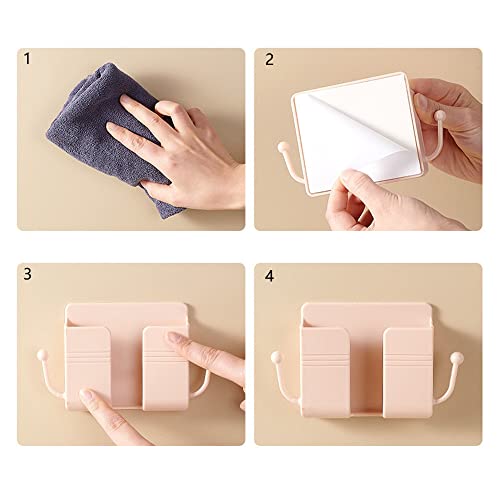 1

2

3

4