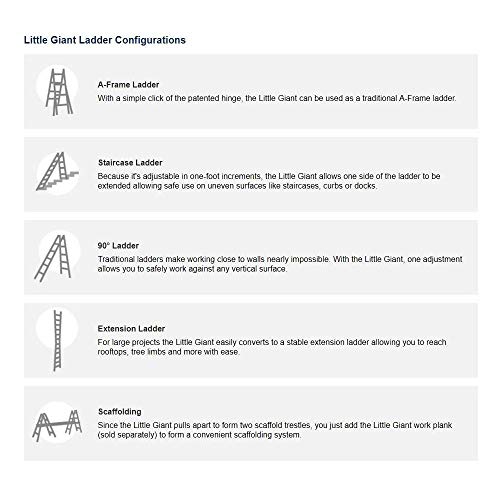 Little Giant Ladder Configurations

A-Frame Ladder
With a simple click of the patented hinge, the Little Giant can be used as a traditional A-Frame ladder.

Staircase Ladder
Because it's adjustable in one-foot increments, the Little Giant allows one side of the ladder to be extended allowing safe use on uneven surfaces like staircases, curbs or docks.

90° Ladder
Traditional ladders make working close to walls nearly impossible. With the Little Giant, one adjustment allows you to safely work against any vertical surface.

Extension Ladder
For large projects the Little Giant easily converts to a stable extension ladder allowing you to reach rooftops, tree limbs and more with ease.

Scaffolding
Since the Little Giant pulls apart to form two scaffold trestles, you just add the Little Giant work plank (sold separately) to form a convenient scaffolding system.