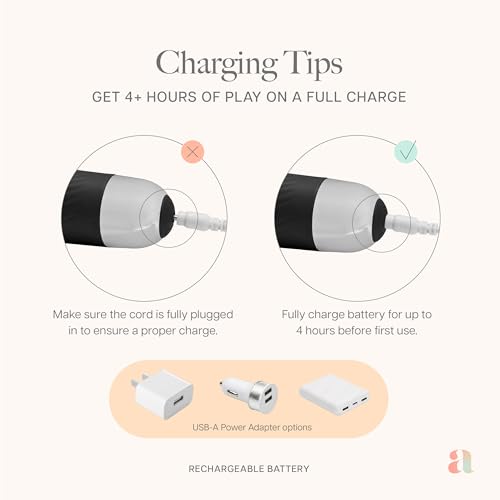 Charging Tips

GET 4+ HOURS OF PLAY ON A FULL CHARGE

Make sure the cord is fully plugged in to ensure a proper charge.

Fully charge battery for up to 4 hours before first use.

USB-A Power Adapter options

RECHARGEABLE BATTERY

a