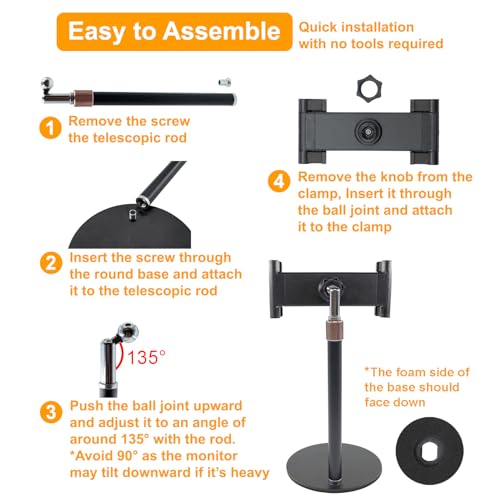 Easy to Assemble

Quick installation with no tools required

1 Remove the screw the telescopic rod

2 Insert the screw through the round base and attach it to the telescopic rod

135°

3 Push the ball joint upward and adjust it to an angle of around 135° with the rod. *Avoid 90° as the monitor may tilt downward if it's heavy

4 Remove the knob from the clamp, Insert it through the ball joint and attach it to the clamp

*The foam side of the base should face down