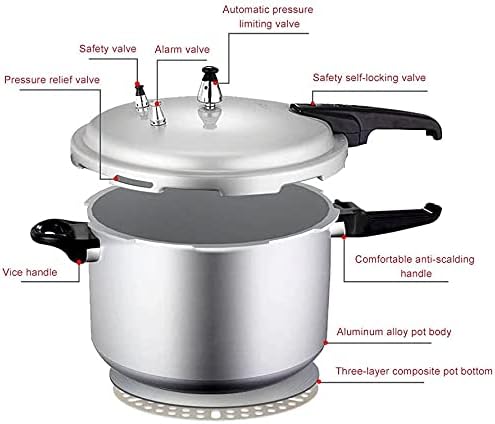 Automatic pressure limiting valve

Safety valve

Alarm valve

Pressure relief valve

Safety self-locking valve

Vice handle

Comfortable anti-scalding handle

Aluminum alloy pot body

Three-layer composite pot bottom