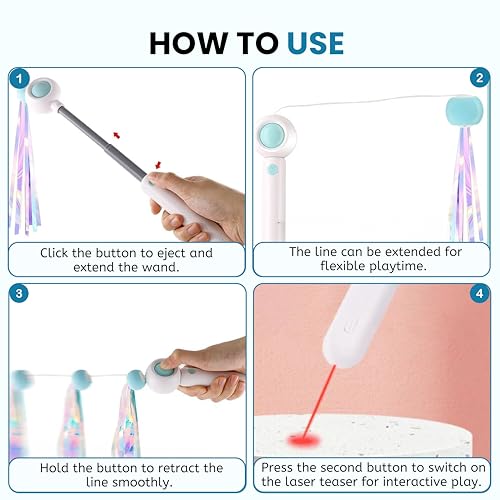 HOW TO USE

1

Click the button to eject and extend the wand.

2

The line can be extended for flexible playtime.

3

Hold the button to retract the line smoothly.

4

Press the second button to switch on the laser teaser for interactive play.