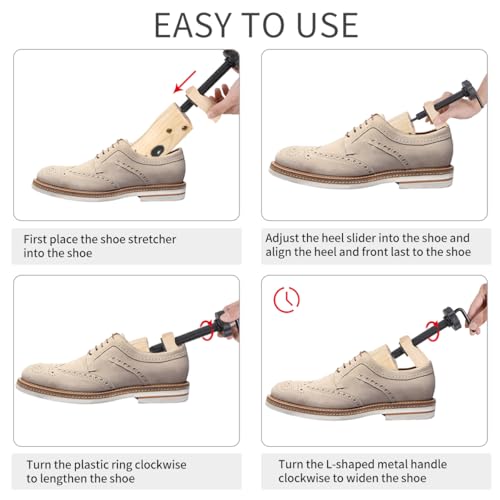 EASY TO USE

First place the shoe stretcher into the shoe

Adjust the heel slider into the shoe and align the heel and front last to the shoe

Turn the plastic ring clockwise to lengthen the shoe

Turn the L-shaped metal handle clockwise to widen the shoe