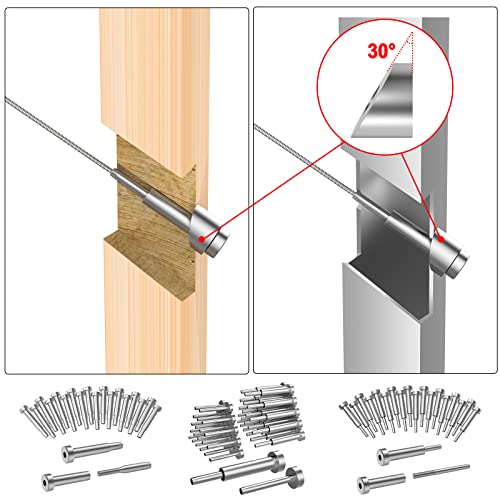 30°