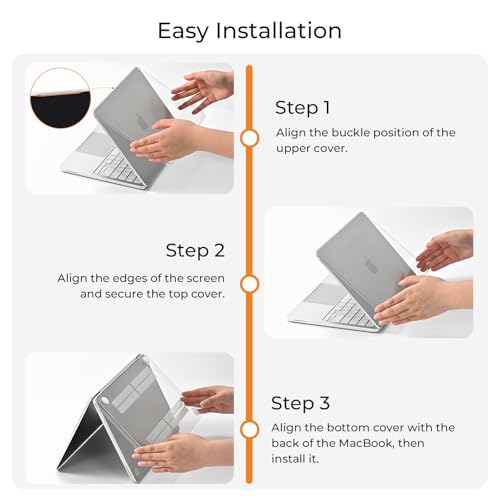 Easy Installation

Step 1

Align the buckle position of the upper cover.

Step 2

Align the edges of the screen and secure the top cover.

Step 3

Align the bottom cover with the back of the MacBook, then install it.