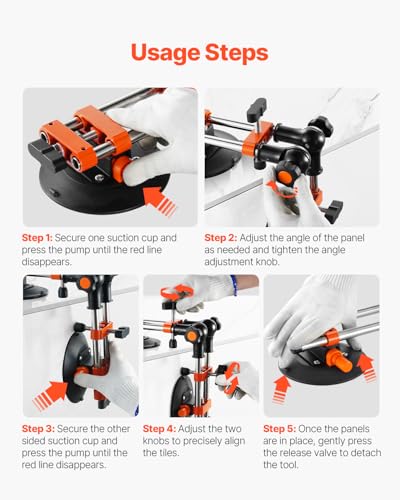 Usage Steps

Step 1: Secure one suction cup and press the pump until the red line disappears.

Step 2: Adjust the angle of the panel as needed and tighten the angle adjustment knob.

Step 3: Secure the other sided suction cup and press the pump until the red line disappears.

Step 4: Adjust the two knobs to precisely align the tiles.

Step 5: Once the panels are in place, gently press the release valve to detach the tool.