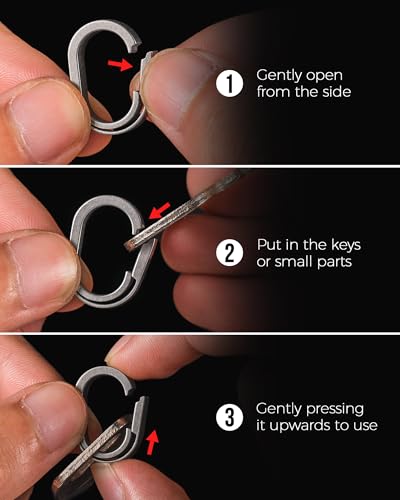 1 Gently open from the side

2 Put in the keys or small parts

3 Gently pressing it upwards to use