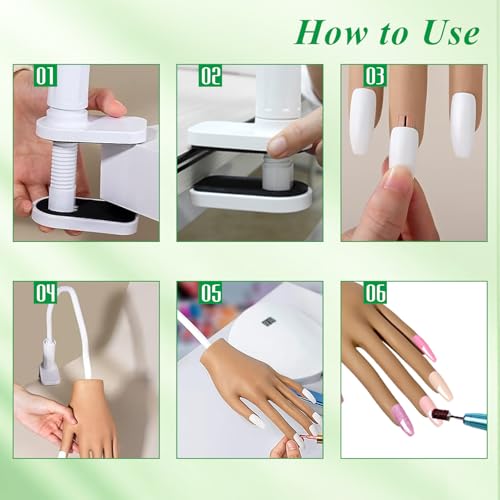 How to Use

01

02

03

04

05

06