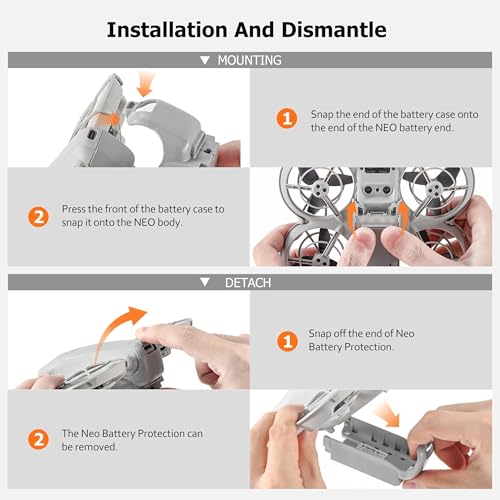 Installation And Dismantle

▼ MOUNTING

1 Snap the end of the battery case onto the end of the NEO battery end.

2 Press the front of the battery case to snap it onto the NEO body.

▼ DETACH

1 Snap off the end of Neo Battery Protection.

2 The Neo Battery Protection can be removed.