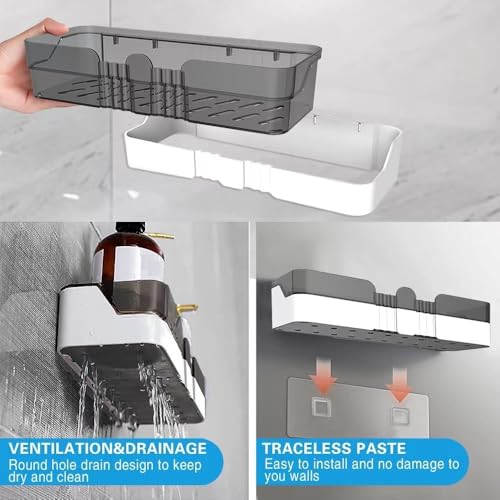 VENTILATION&DRAINAGE
Round hole drain design to keep dry and clean

TRACELESS PASTE
Easy to install and no damage to you walls