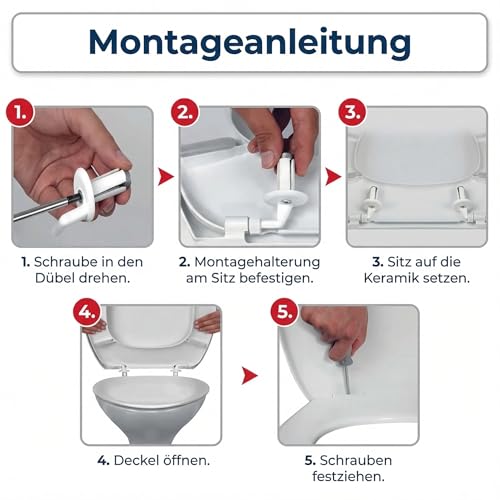 Montageanleitung

1.

2.

3.

1. Schraube in den Dübel drehen.

2. Montagehalterung am Sitz befestigen.

3. Sitz auf die Keramik setzen.

4.

5.

4. Deckel öffnen.

5. Schrauben festziehen.