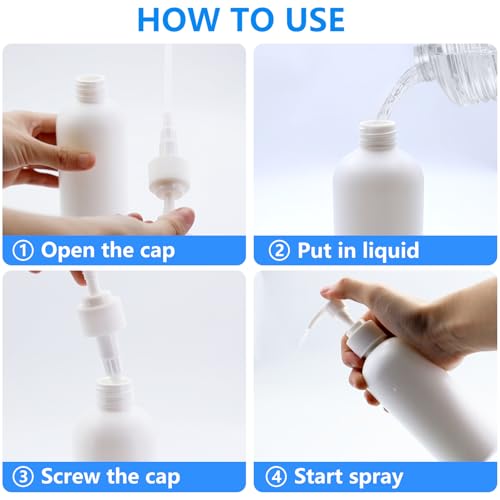 HOW TO USE

① Open the cap

② Put in liquid

③ Screw the cap

④ Start spray