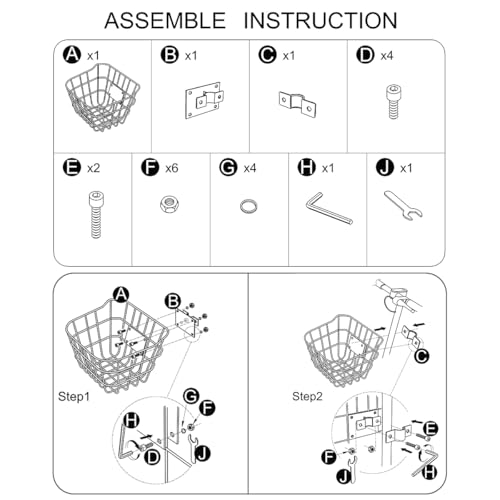 ASSEMBLE INSTRUCTION

A x1

B x1

C x1

D x4

E x2

F x6

G x4

H x1

J x1

A
B
Step1
G
F
H
D
J

C
Step2
E
F
J
H