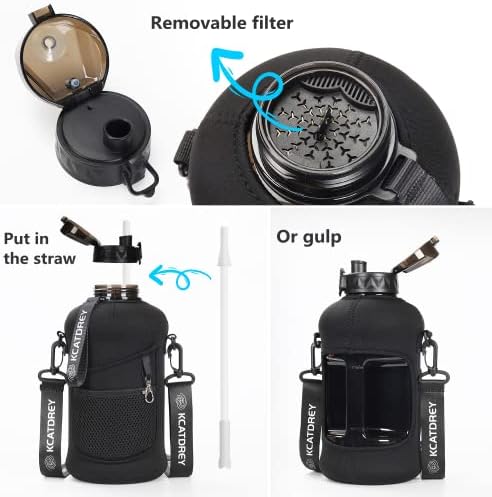 Removable filter

Put in the straw

Or gulp

KCATDREY

KCATDREY

KCATDREY

KCATDREY

KCATDREY