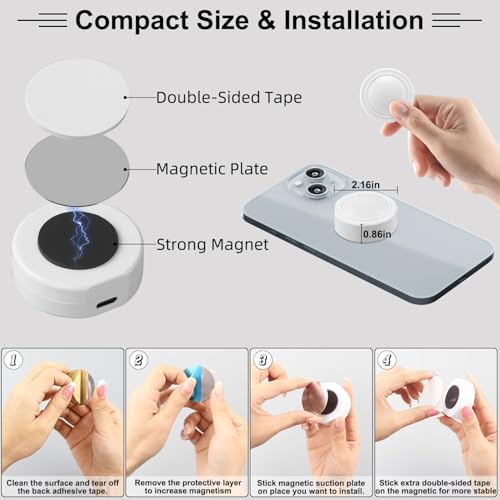 Compact Size & Installation

Double-Sided Tape

Magnetic Plate

Strong Magnet

2.16in

0.86in

1

Clean the surface and tear off the back adhesive tape.

2

Remove the protective layer to increase magnetism

3

Stick magnetic suction plate on place you want to install.

4

Stick extra double-sided tape on the magnetic for more stable