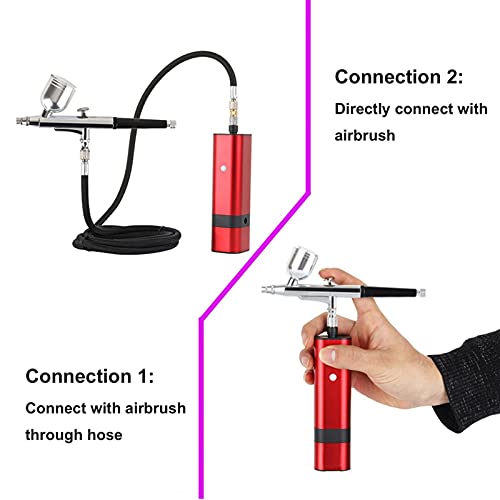 Connection 2:

Directly connect with airbrush

Connection 1:

Connect with airbrush through hose