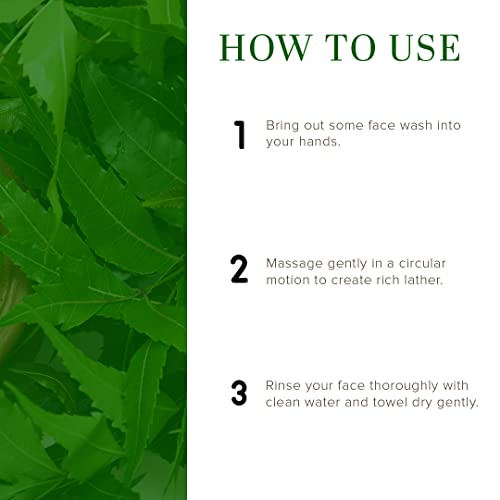 HOW TO USE

1 Bring out some face wash into your hands.

2 Massage gently in a circular motion to create rich lather.

3 Rinse your face thoroughly with clean water and towel dry gently.