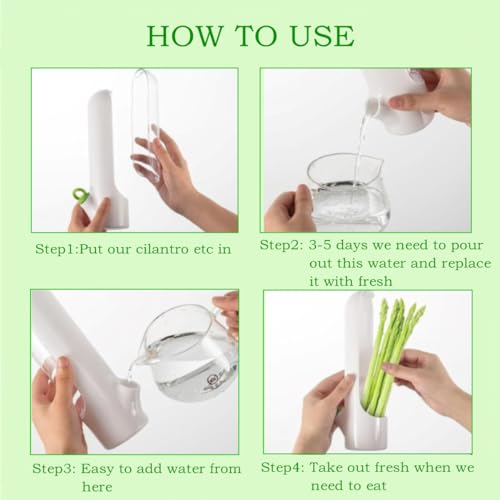 HOW TO USE

Step1:Put our cilantro etc in

Step2: 3-5 days we need to pour out this water and replace it with fresh

Step3: Easy to add water from here

Step4: Take out fresh when we need to eat