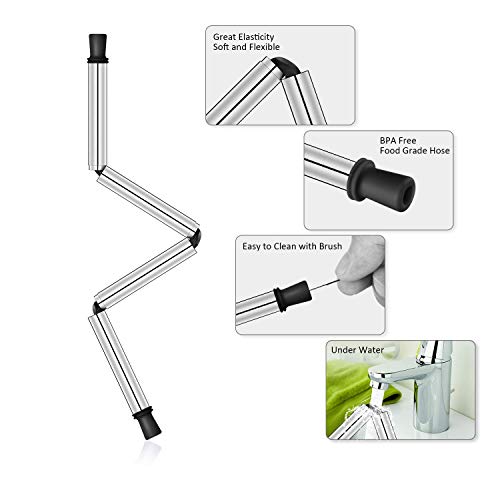 Great Elasticity
Soft and Flexible

BPA Free
Food Grade Hose

Easy to Clean with Brush

Under Water