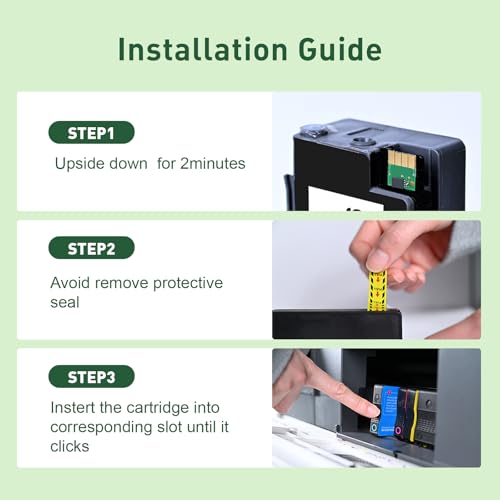 Installation Guide

STEP1

Upside down for 2minutes

STEP2

Avoid remove protective seal

STEP3

Instert the cartridge into corresponding slot until it clicks