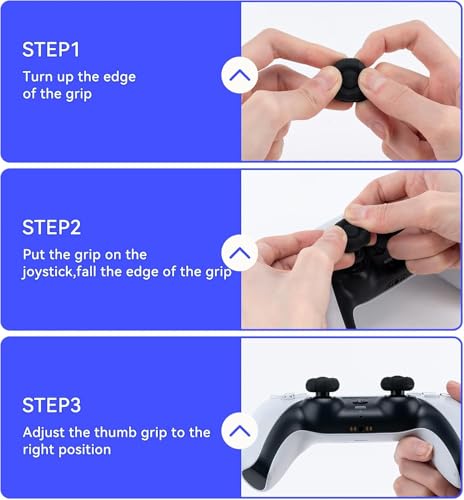 STEP1
Turn up the edge of the grip

STEP2
Put the grip on the joystick,fall the edge of the grip

STEP3
Adjust the thumb grip to the right position