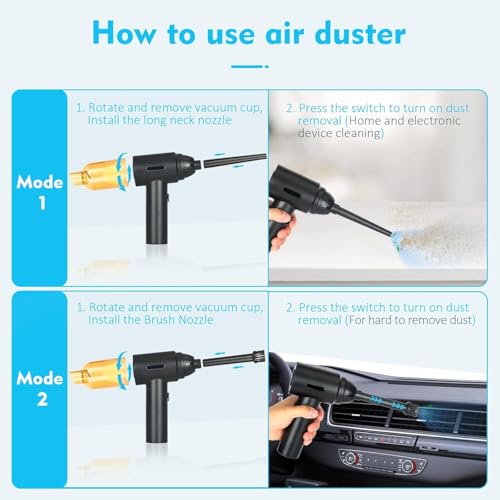 How to use air duster

Mode 1

1. Rotate and remove vacuum cup, Install the long neck nozzle

2. Press the switch to turn on dust removal (Home and electronic device cleaning)

Mode 2

1. Rotate and remove vacuum cup, Install the Brush Nozzle

2. Press the switch to turn on dust removal (For hard to remove dust)