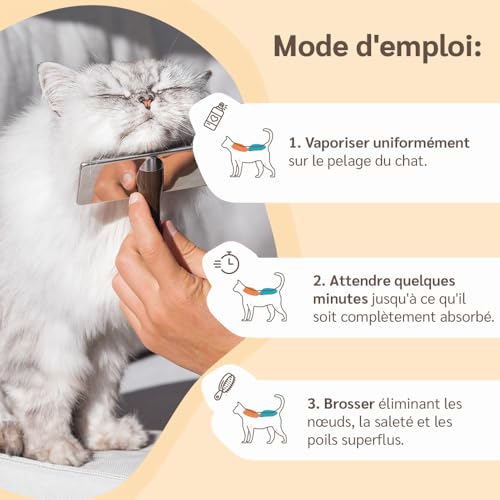 Mode d'emploi:

1. Vaporiser uniformément sur le pelage du chat.

2. Attendre quelques minutes jusqu'à ce qu'il soit complètement absorbé.

3. Brosser éliminant les nœuds, la saleté et les poils superflus.