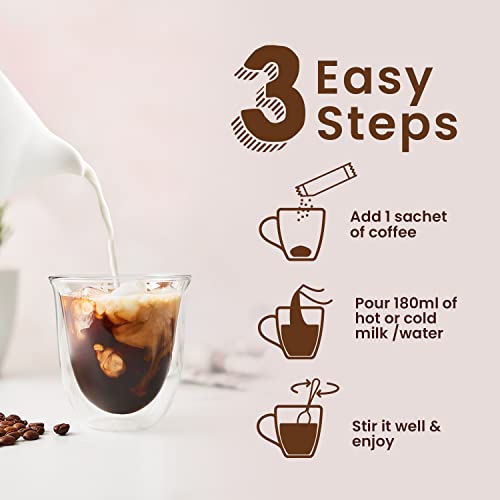 3 Easy Steps

Add 1 sachet of coffee

Pour 180ml of hot or cold milk /water

Stir it well & enjoy