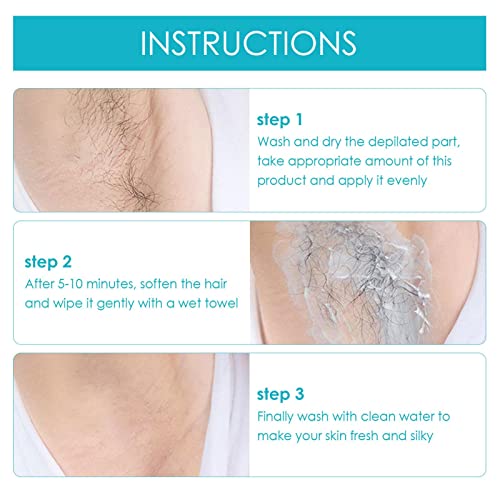 INSTRUCTIONS

step 1
Wash and dry the depilated part, take appropriate amount of this product and apply it evenly

step 2
After 5-10 minutes, soften the hair and wipe it gently with a wet towel

step 3
Finally wash with clean water to make your skin fresh and silky