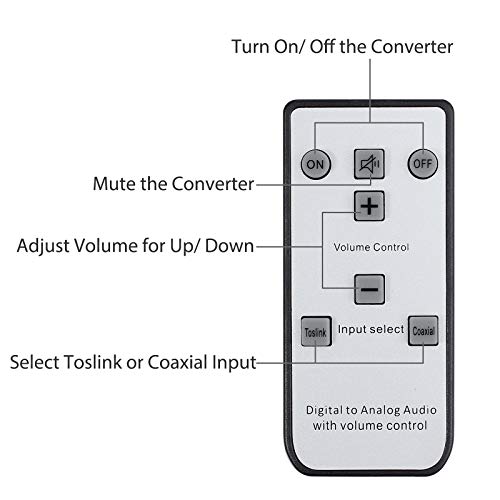 Turn On/ Off the Converter

ON

OFF

Mute the Converter

+

Adjust Volume for Up/ Down

Volume Control

−

Toslink

Input select

Coaxial

Select Toslink or Coaxial Input

Digital to Analog Audio with volume control