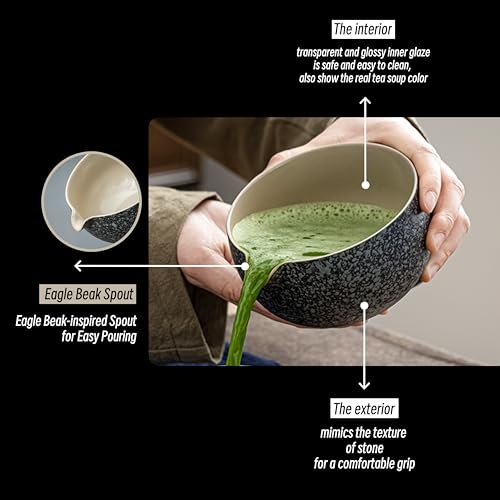 The interior

transparent and glossy inner glaze is safe and easy to clean, also show the real tea soup color

Eagle Beak Spout

Eagle Beak-inspired Spout for Easy Pouring

The exterior

mimics the texture of stone for a comfortable grip