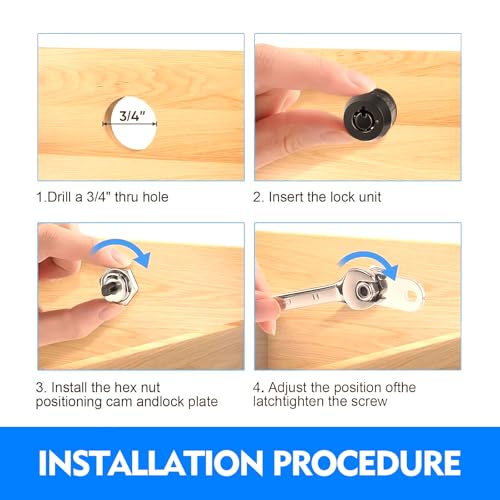 3/4"

1.Drill a 3/4" thru hole

2. Insert the lock unit

3. Install the hex nut positioning cam andlock plate

4. Adjust the position ofthe latchtighten the screw

INSTALLATION PROCEDURE