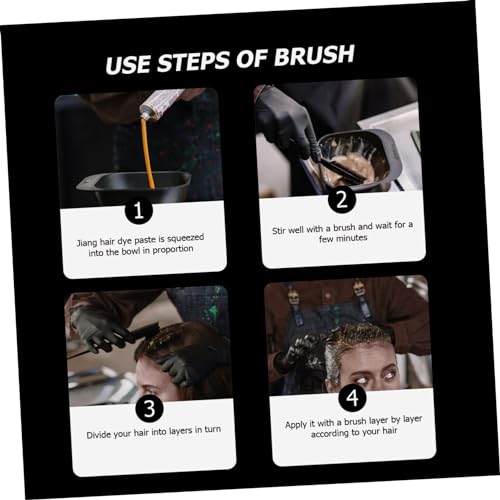 USE STEPS OF BRUSH

1
Jiang hair dye paste is squeezed into the bowl in proportion

2
Stir well with a brush and wait for a few minutes

3
Divide your hair into layers in turn

4
Apply it with a brush layer by layer according to your hair