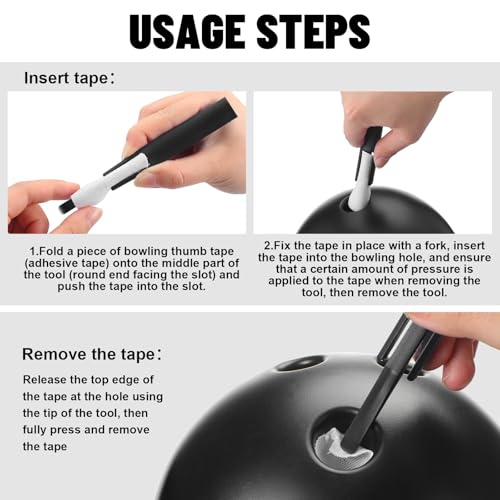 USAGE STEPS

Insert tape:

1.Fold a piece of bowling thumb tape (adhesive tape) onto the middle part of the tool (round end facing the slot) and push the tape into the slot.

2.Fix the tape in place with a fork, insert the tape into the bowling hole, and ensure that a certain amount of pressure is applied to the tape when removing the tool, then remove the tool.

Remove the tape:

Release the top edge of the tape at the hole using the tip of the tool, then fully press and remove the tape