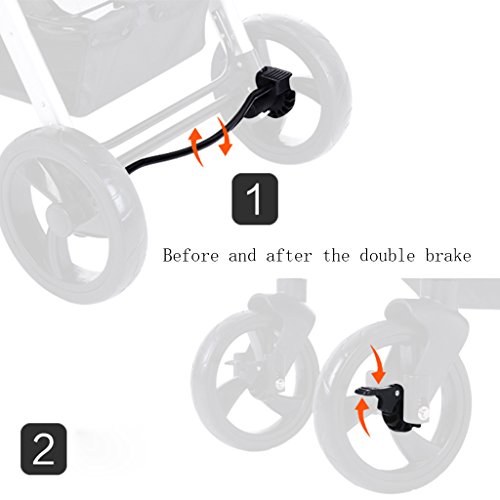 1

Before and after the double brake

2